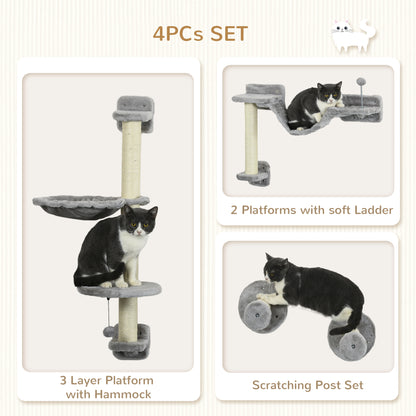 4PCs SET

3 Layer Platform with Hammock

2 Platforms with soft Ladder

Scratching Post Set