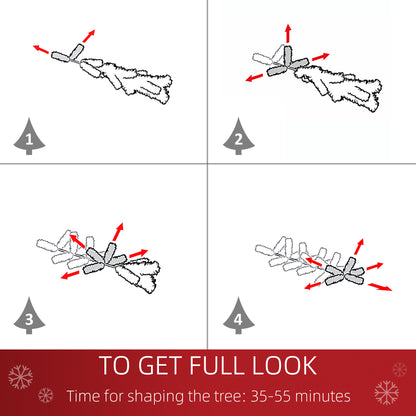 1

2

3

4

TO GET FULL LOOK

Time for shaping the tree: 35-55 minutes