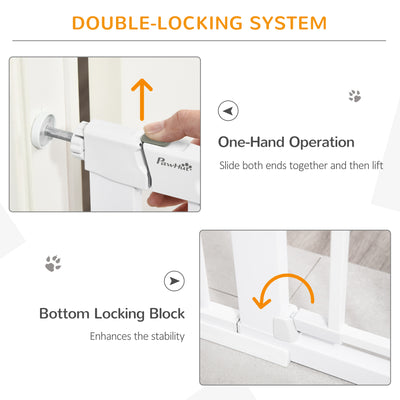 DOUBLE-LOCKING SYSTEM

PawHut

One-Hand Operation

Slide both ends together and then lift

Bottom Locking Block

Enhances the stability