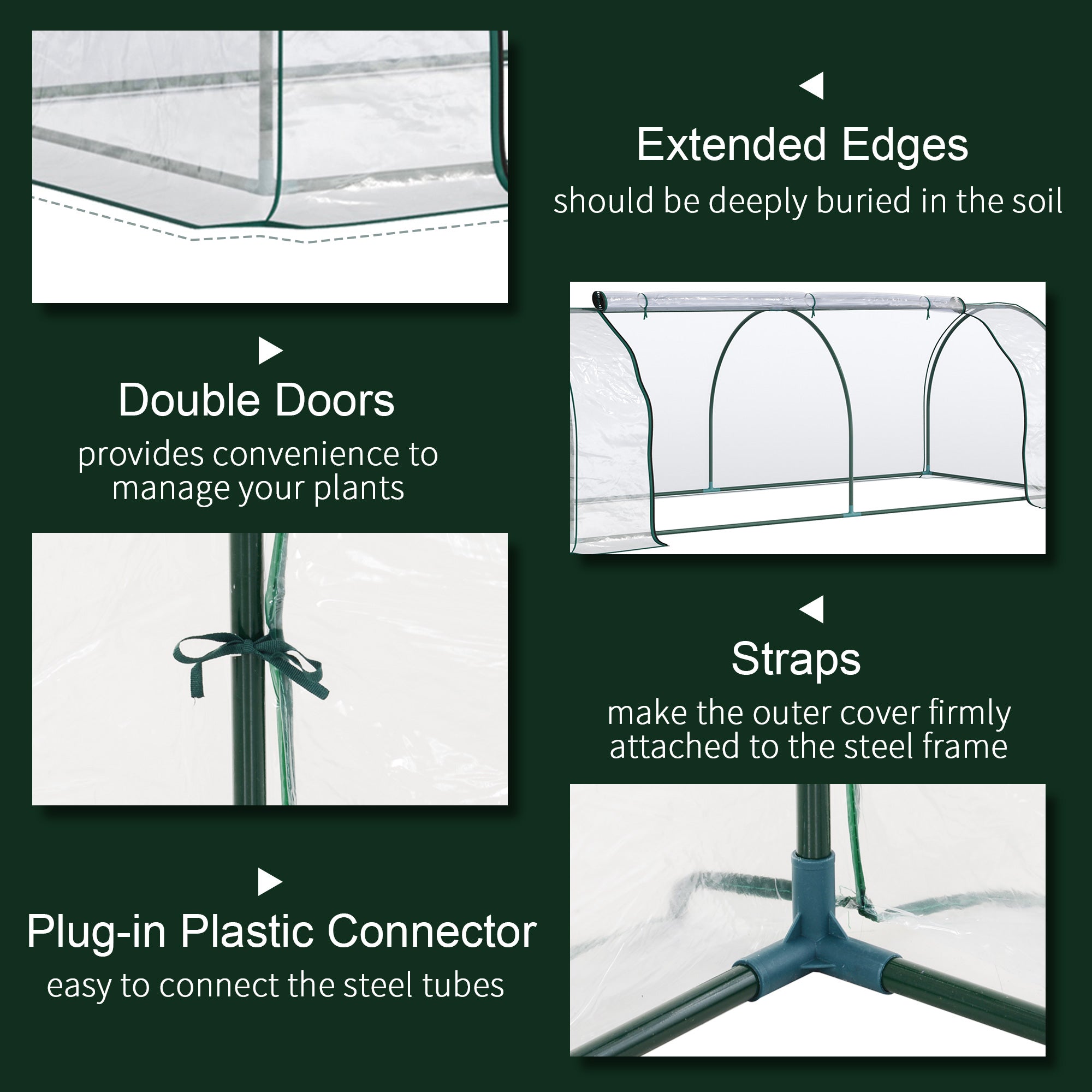 Extended Edges
should be deeply buried in the soil

Double Doors
provides convenience to manage your plants

Straps
make the outer cover firmly attached to the steel frame

Plug-in Plastic Connector
easy to connect the steel tubes