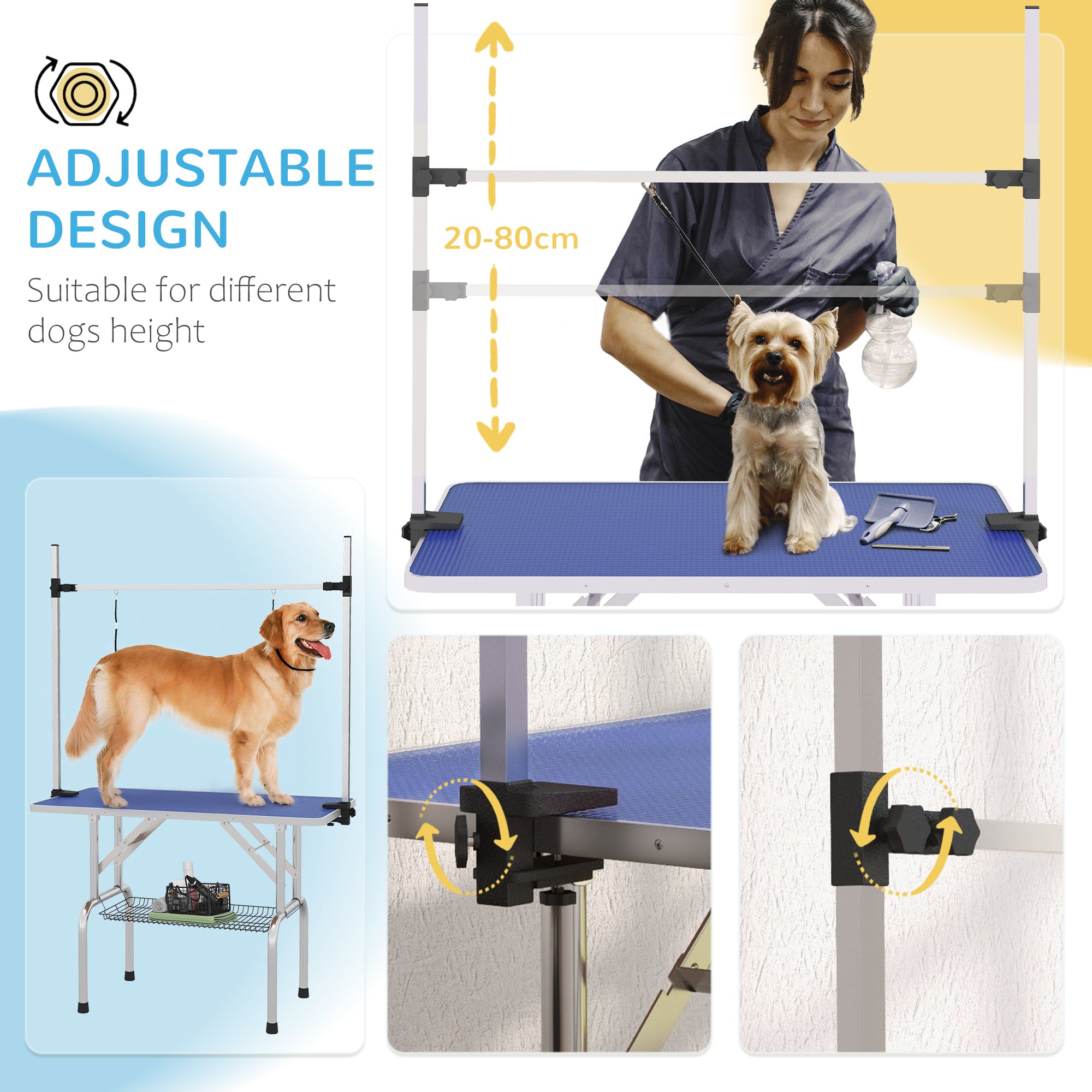 ADJUSTABLE DESIGN

Suitable for different dogs height

20-80cm