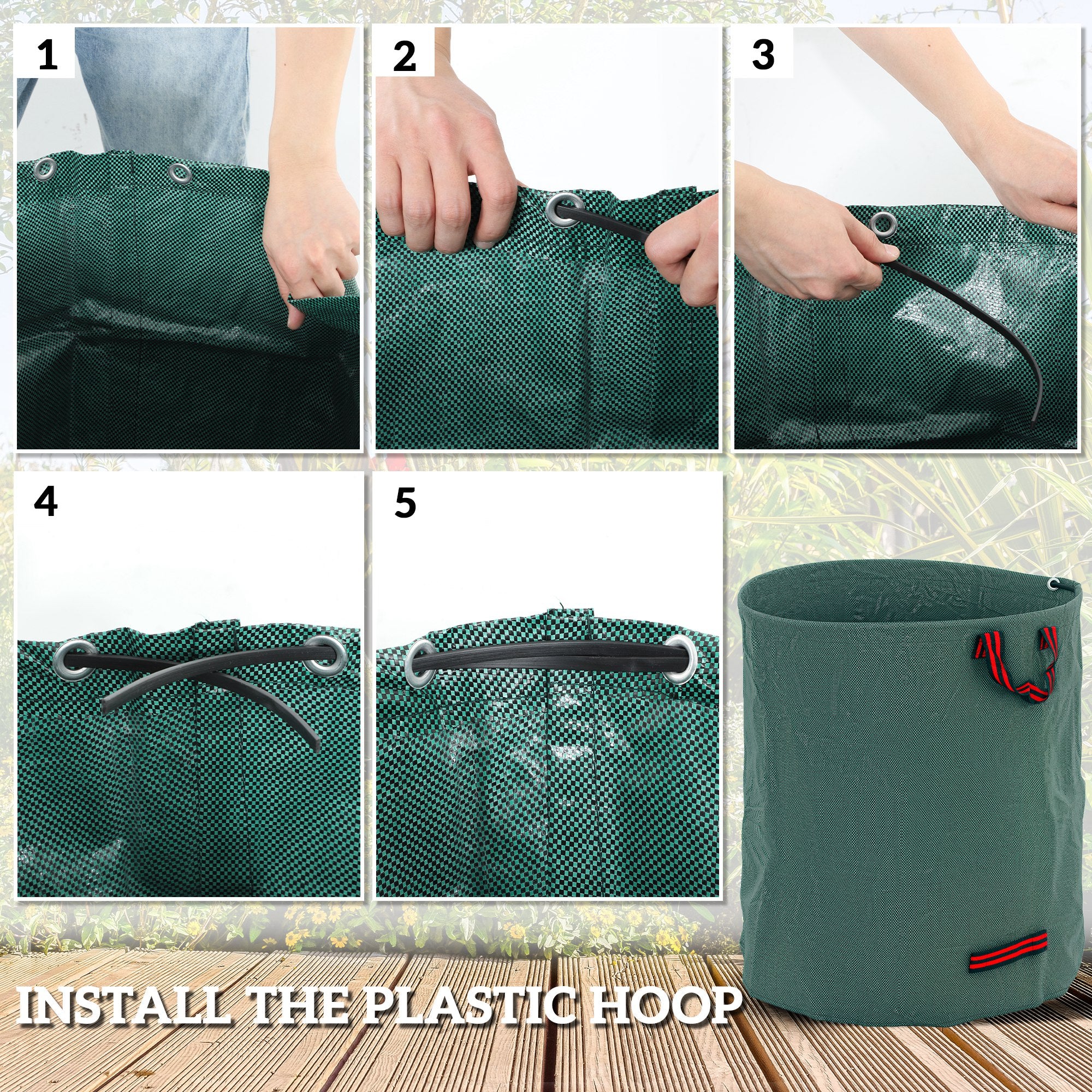 1

2

3

4

5

INSTALL THE PLASTIC HOOP