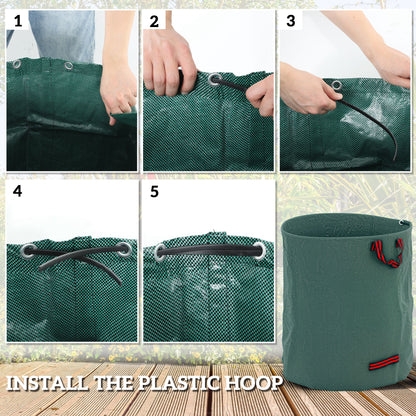 1

2

3

4

5

INSTALL THE PLASTIC HOOP