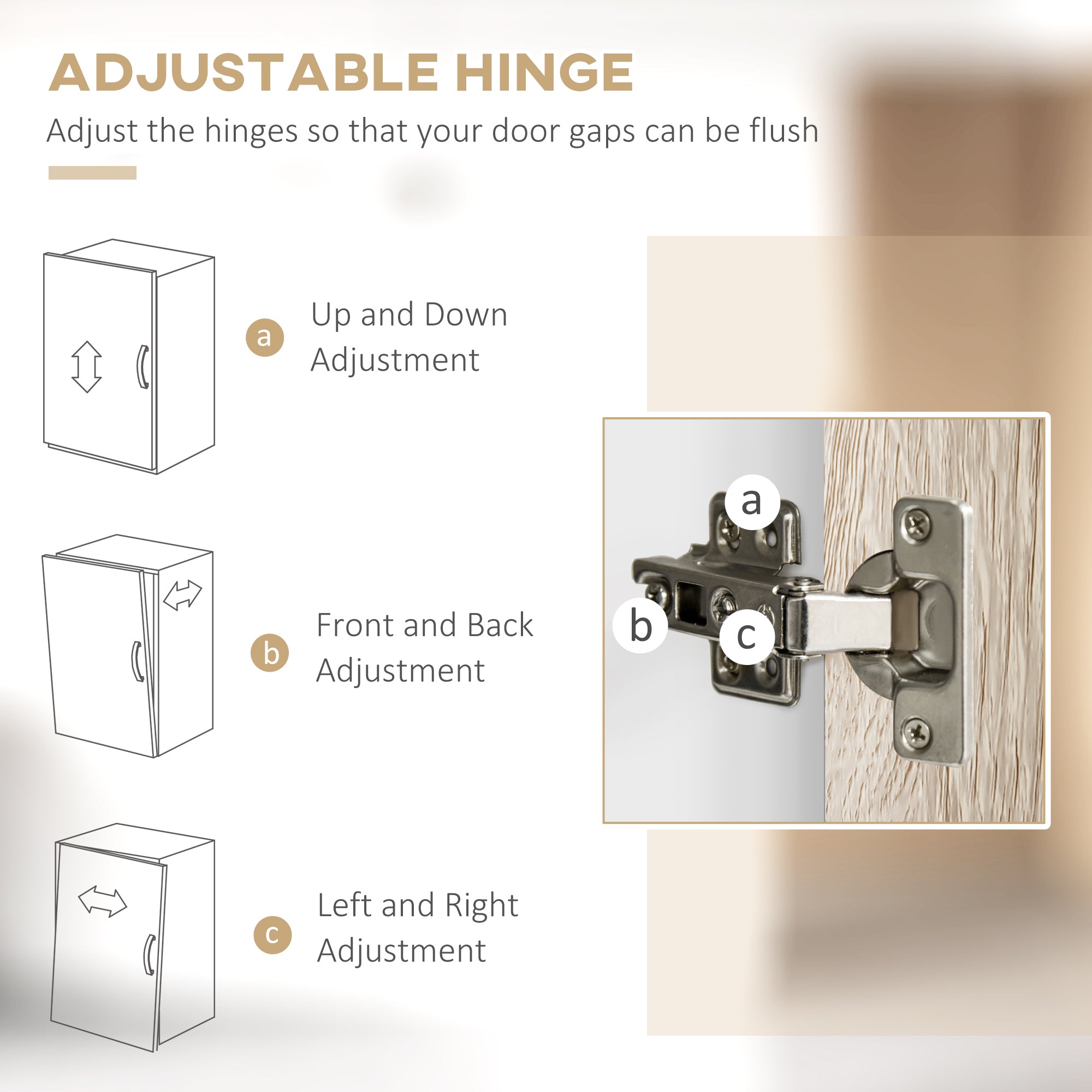 ADJUSTABLE HINGE

Adjust the hinges so that your door gaps can be flush

a Up and Down Adjustment

b Front and Back Adjustment

c Left and Right Adjustment

a

b

c