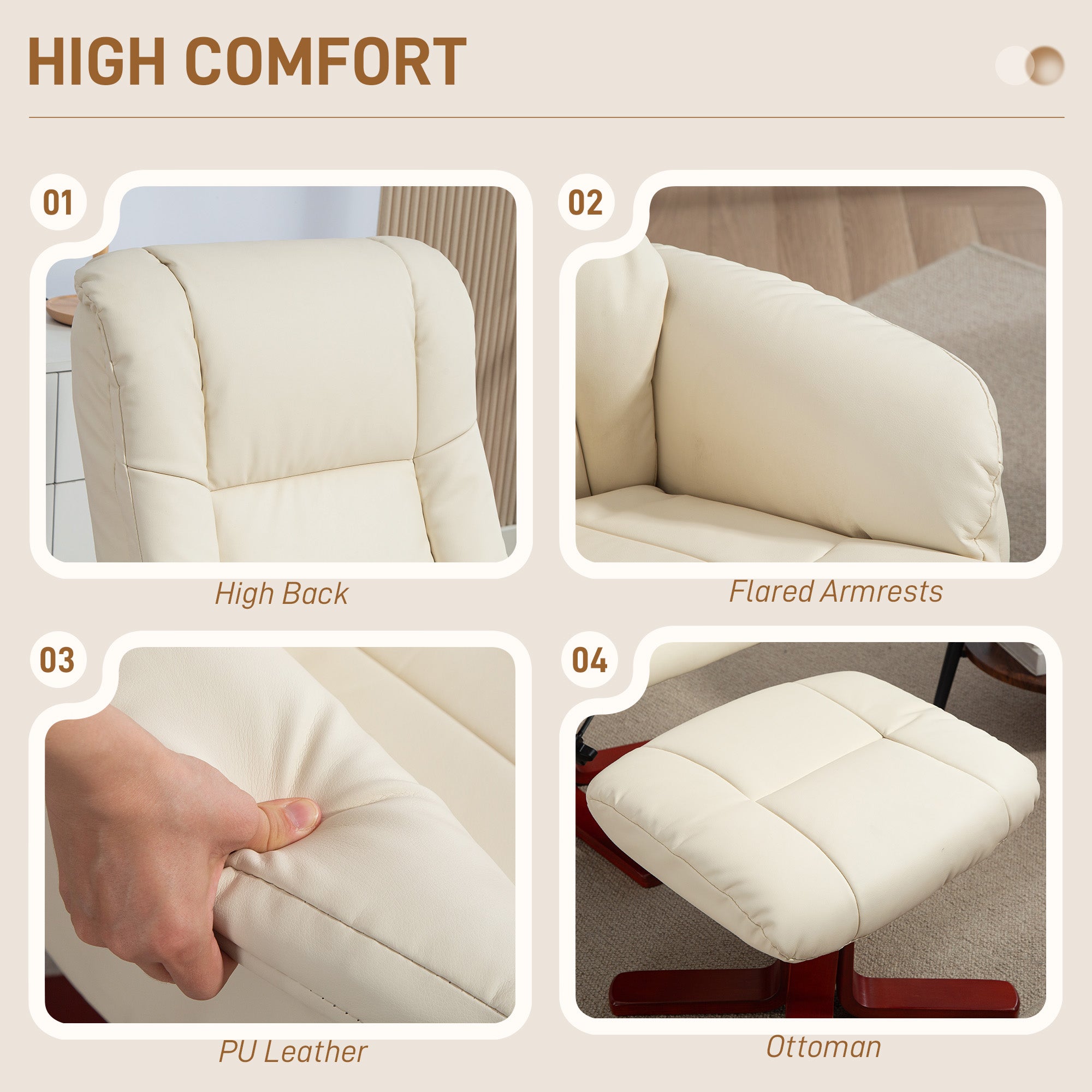 HIGH COMFORT

01

High Back

02

Flared Armrests

03

PU Leather

04

Ottoman