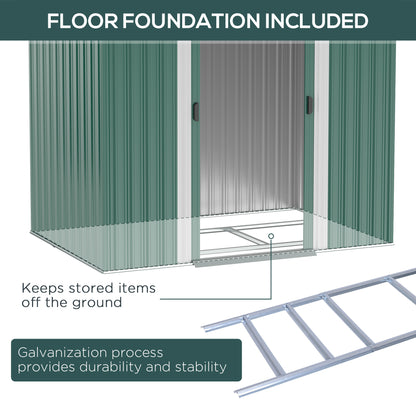 FLOOR FOUNDATION INCLUDED

Keeps stored items off the ground

Galvanization process provides durability and stability